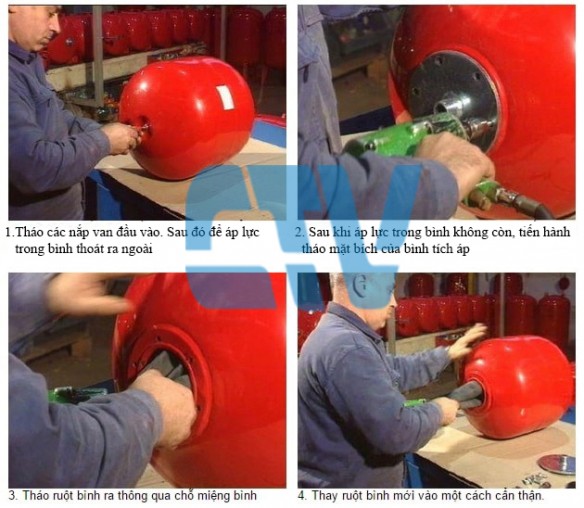 1.Tháo các nắp van đầu vào. Sau đó để áp lực trong bình thoát ra ngoài

2. Sau khi áp lực trong bình không còn, tiến hành tháo mặt bích của bình tích áp

3. Tháo ruột bình ra thông qua chỗ miệng bình

4. Thay ruột bình mới vào một cách cẩn thận.